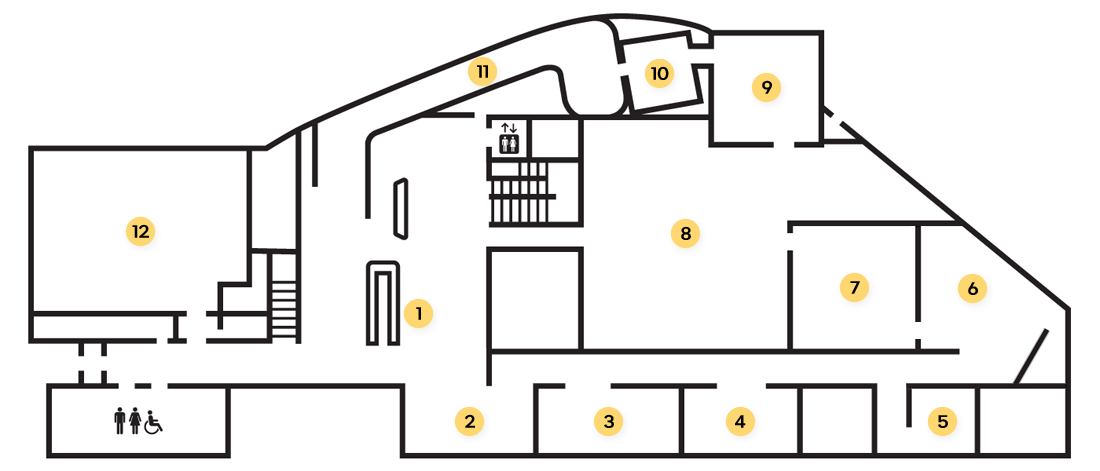 11
10
9
12
8
7
6
1
2
3
4
5