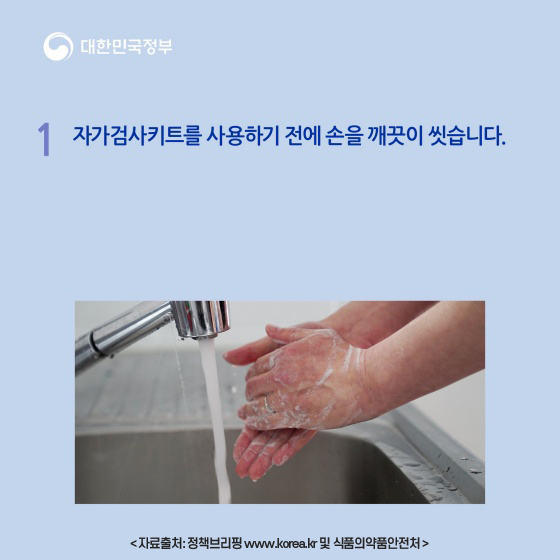 대한민국정부

1 자가검사키트를 사용하기 전에 손을 깨끗이 씻습니다.

<자료출처: 정책브리핑 www.korea.kr 및 식품의약품안전처>