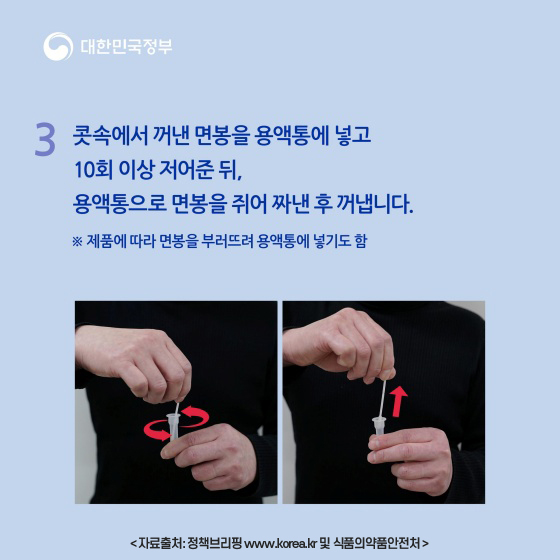 대한민국정부

3 콧속에서 꺼낸 면봉을 용액통에 넣고 10회 이상 저어준 뒤, 용액통으로 면봉을 쥐어 짜낸 후 꺼냅니다.

※ 제품에 따라 면봉을 부러뜨려 용액통에 넣기도 함

<자료출처: 정책브리핑 www.korea.kr 및 식품의약품안전처>