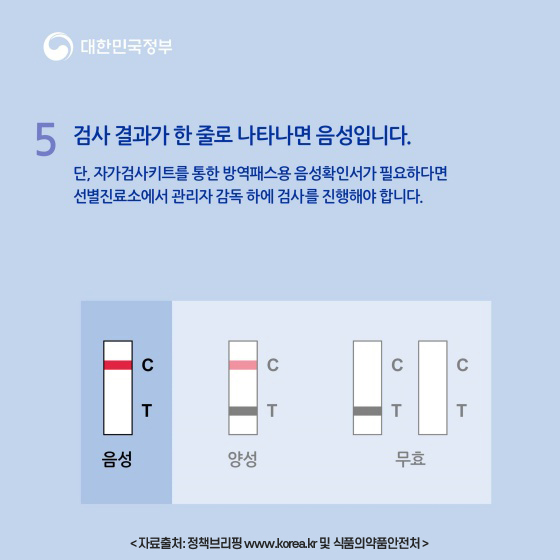 대한민국정부

5 검사 결과가 한 줄로 나타나면 음성입니다.

단, 자가검사키트를 통한 방역패스용 음성확인서가 필요하다면 선별진료소에서 관리자 감독 하에 검사를 진행해야 합니다.

C
T
음성

C
T
양성

C
T
C
T
무효

<자료출처: 정책브리핑 www.korea.kr 및 식품의약품안전처>