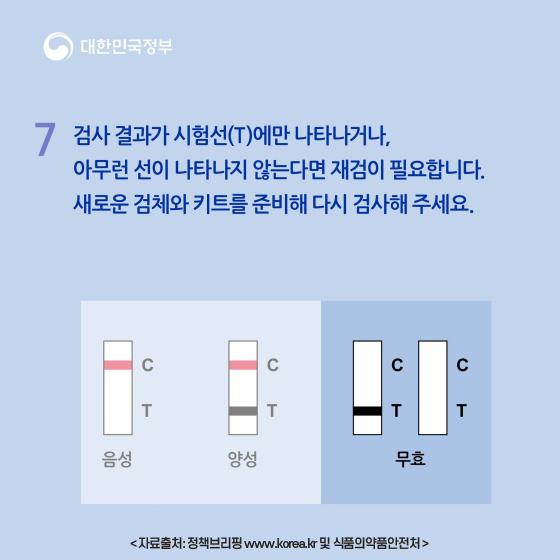 대한민국정부

7 검사 결과가 시험선(T)에만 나타나거나, 아무런 선이 나타나지 않는다면 재검이 필요합니다. 새로운 검체와 키트를 준비해 다시 검사해 주세요.

C
T
음성

C
T
양성

C
T
C
T
무효

<자료출처: 정책브리핑 www.korea.kr 및 식품의약품안전처>